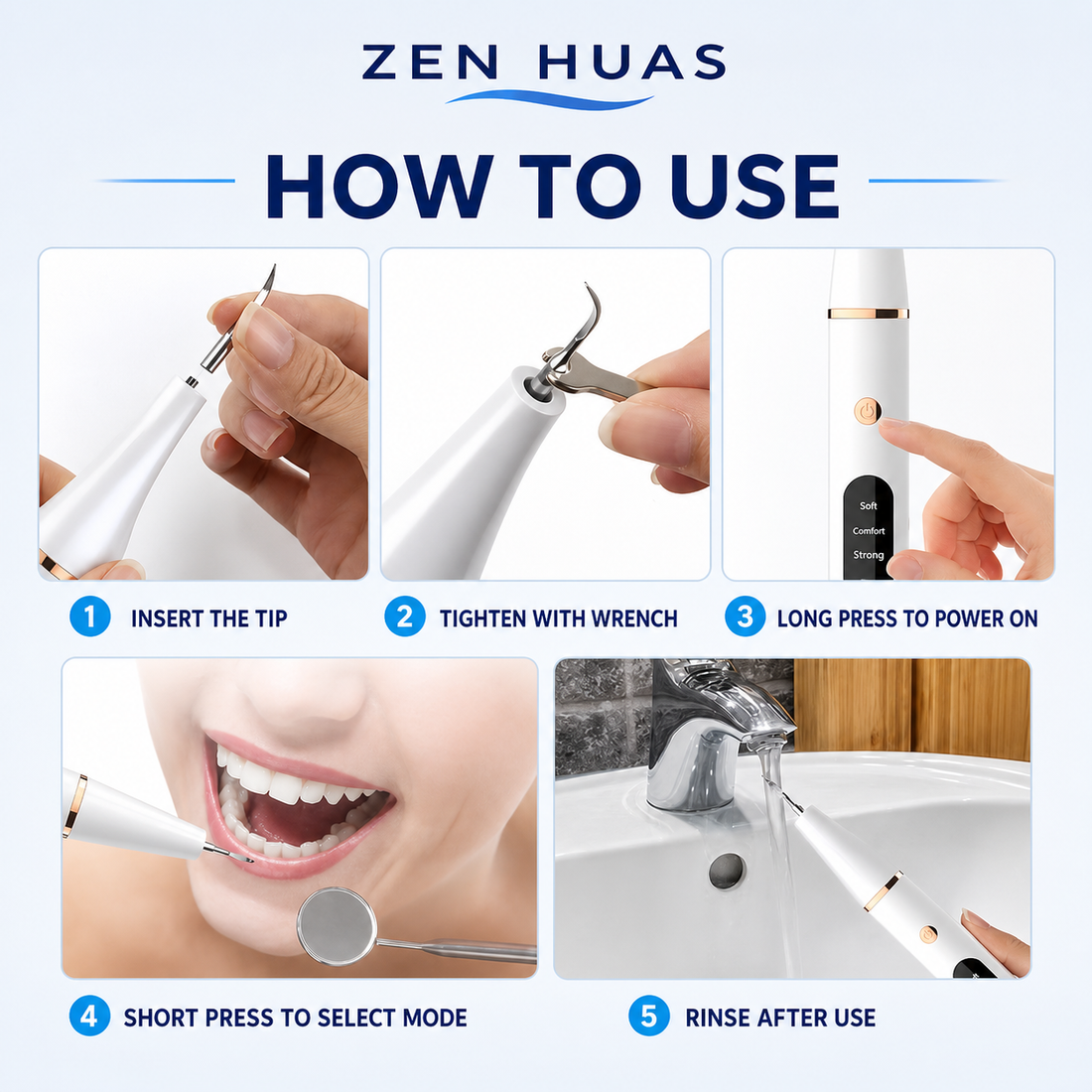 ZEN HUAS

HOW TO USE

Soft
Comfort
Strong

1 INSERT THE TIP

2 TIGHTEN WITH WRENCH

3 LONG PRESS TO POWER ON

4 SHORT PRESS TO SELECT MODE

5 RINSE AFTER USE